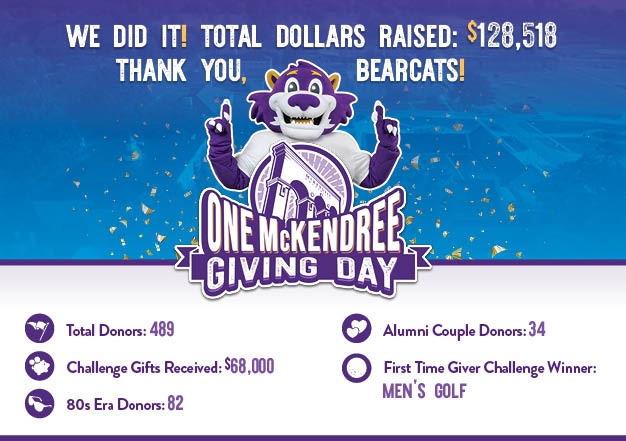 WE DID IT! TOTAL DOLLARS RAISED: $128,518
THANK YOU, BEARCATS!

ONE McKENDREE
GIVING DAY

Total Donors: 489

Challenge Gifts Received: $68,000

80s Era Donors: 82

Alumni Couple Donors: 34

First Time Giver Challenge Winner:
MEN'S GOLF