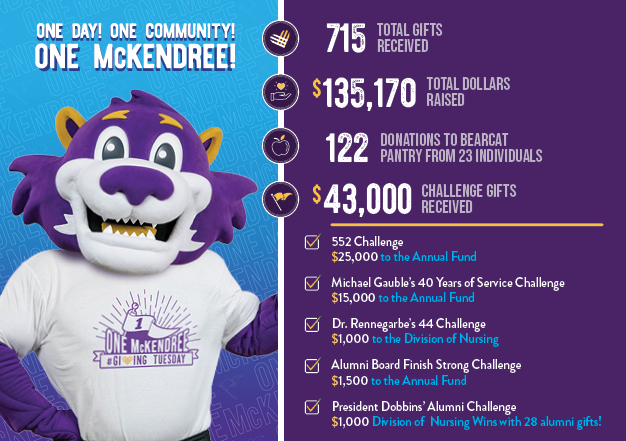 ONE DAY! ONE COMMUNITY!
ONE McKENDREE!

1
ONE McKENDREE
#GIVING TUESDAY

715 TOTAL GIFTS RECEIVED

$135,170 TOTAL DOLLARS RAISED

122 DONATIONS TO BEARCAT PANTRY FROM 23 INDIVIDUALS

$43,000 CHALLENGE GIFTS RECEIVED

552 Challenge
$25,000 to the Annual Fund

Michael Gauble's 40 Years of Service Challenge
$15,000 to the Annual Fund

Dr. Rennegarbe's 44 Challenge
$1,000 to the Division of Nursing

Alumni Board Finish Strong Challenge
$1,500 to the Annual Fund

President Dobbins' Alumni Challenge
$1,000 Division of Nursing Wins with 28 alumni gifts!